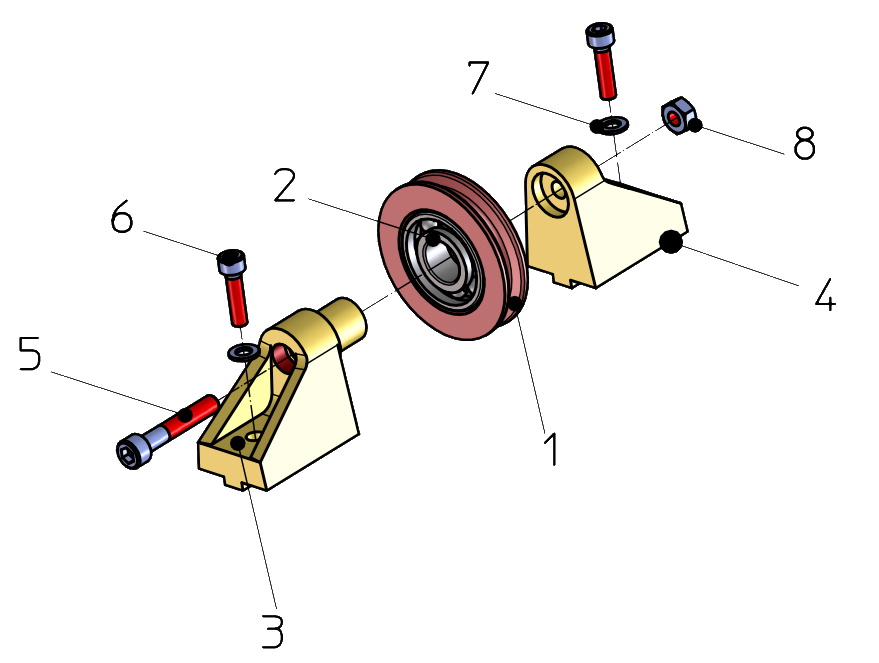 7
8
2
6
4
5
1
3